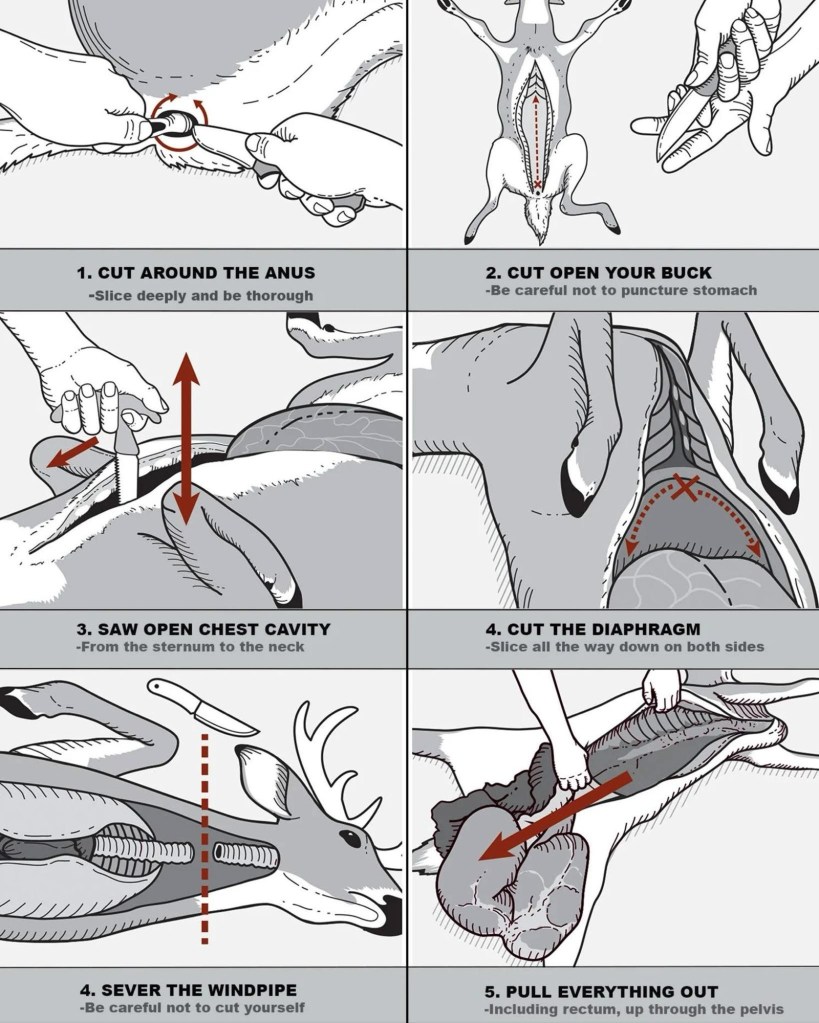 1. CUT AROUND THE ANUS
-Slice deeply and be thorough

2. CUT OPEN YOUR BUCK
-Be careful not to puncture stomach

3. SAW OPEN CHEST CAVITY
-From the sternum to the neck

4. CUT THE DIAPHRAGM
-Slice all the way down on both sides

4. SEVER THE WINDPIPE
-Be careful not to cut yourself

5. PULL EVERYTHING OUT
-Including rectum, up through the pelvis